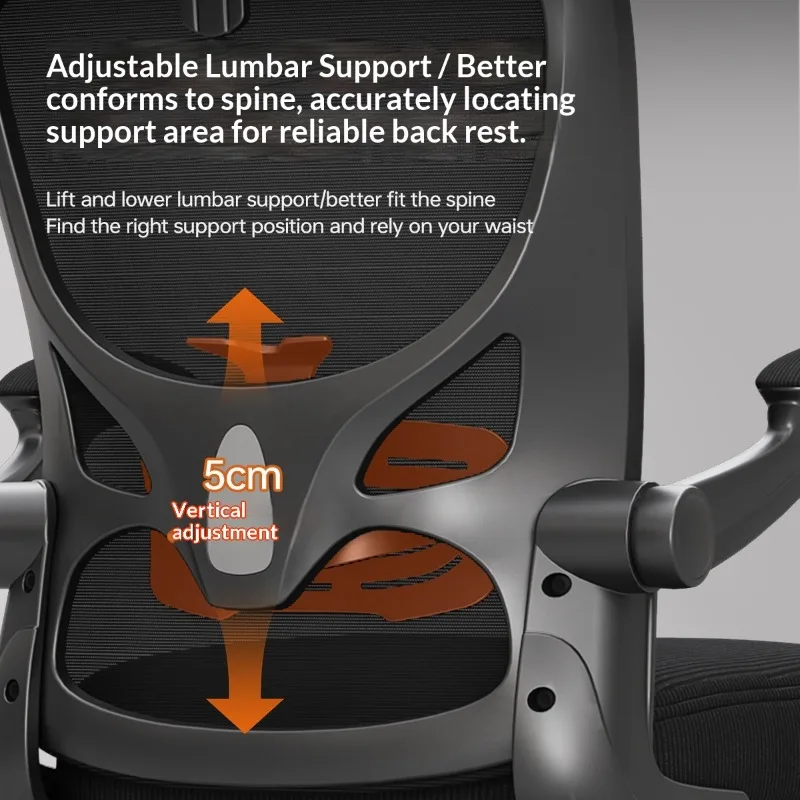 Adjustable Lumbar Support / Better conforms to spine, accurately locating support area for reliable back rest.

Lift and lower lumbar support/better fit the spine
Find the right support position and rely on your waist

5cm
Vertical adjustment